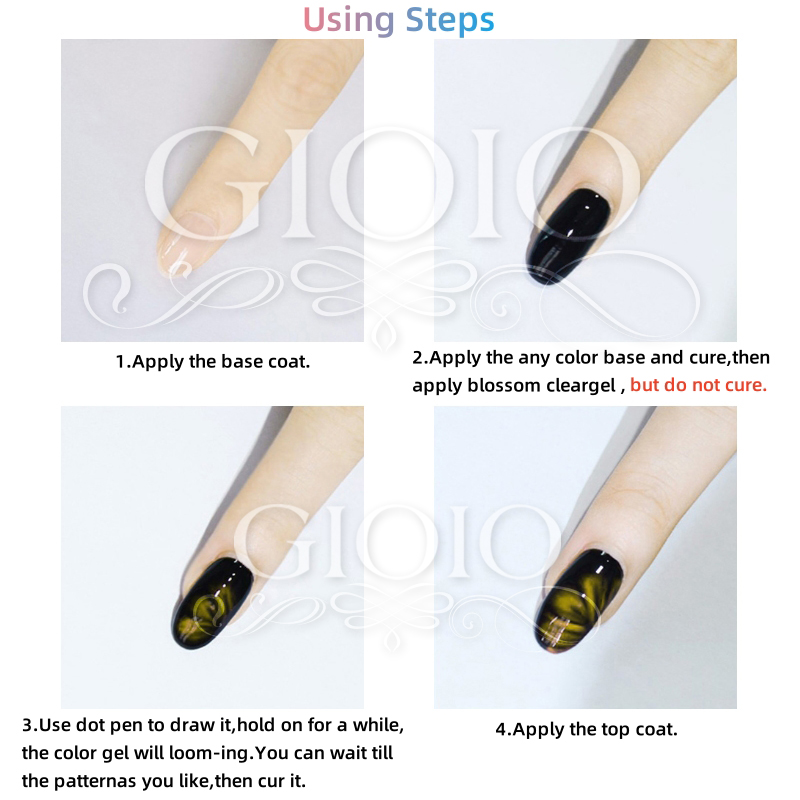 Using Steps

GIOIO

1.Apply the base coat.

2.Apply the any color base and cure,then apply blossom cleargel , but do not cure.

GIOIO

3.Use dot pen to draw it,hold on for a while, the color gel will loom-ing.You can wait till the patternas you like,then cur it.

4.Apply the top coat.